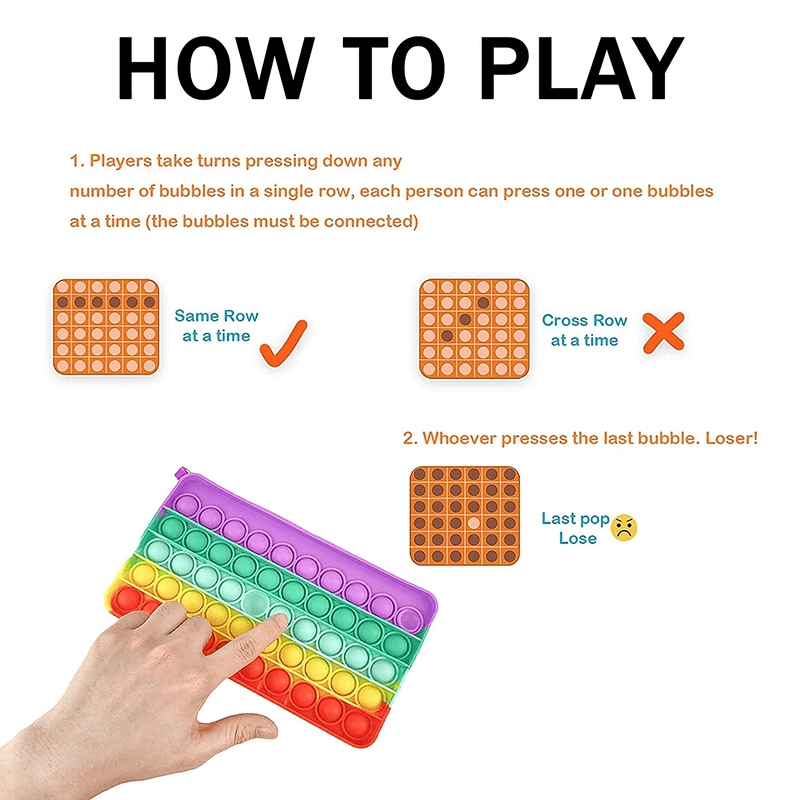 HOW TO PLAY

1. Players take turns pressing down any number of bubbles in a single row, each person can press one or one bubbles at a time (the bubbles must be connected)

Same Row at a time

Cross Row at a time

2. Whoever presses the last bubble. Loser!

Last pop Lose