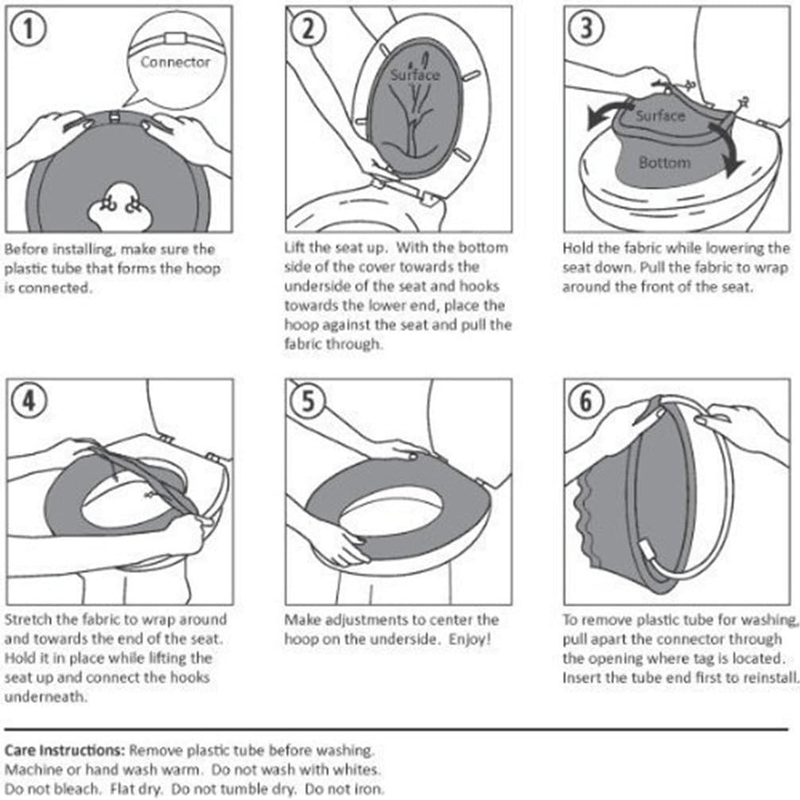 1

Connector

Before installing, make sure the plastic tube that forms the hoop is connected.

2

Surface

Lift the seat up. With the bottom side of the cover towards the underside of the seat and hooks towards the lower end, place the hoop against the seat and pull the fabric through.

3

Surface

Bottom

Hold the fabric while lowering the seat down. Pull the fabric to wrap around the front of the seat.

4

Stretch the fabric to wrap around and towards the end of the seat. Hold it in place while lifting the seat up and connect the hooks underneath.

5

Make adjustments to center the hoop on the underside. Enjoy!

6

To remove plastic tube for washing, pull apart the connector through the opening where tag is located. Insert the tube end first to reinstall.

Care Instructions: Remove plastic tube before washing. Machine or hand wash warm. Do not wash with whites. Do not bleach. Flat dry. Do not tumble dry. Do not iron.