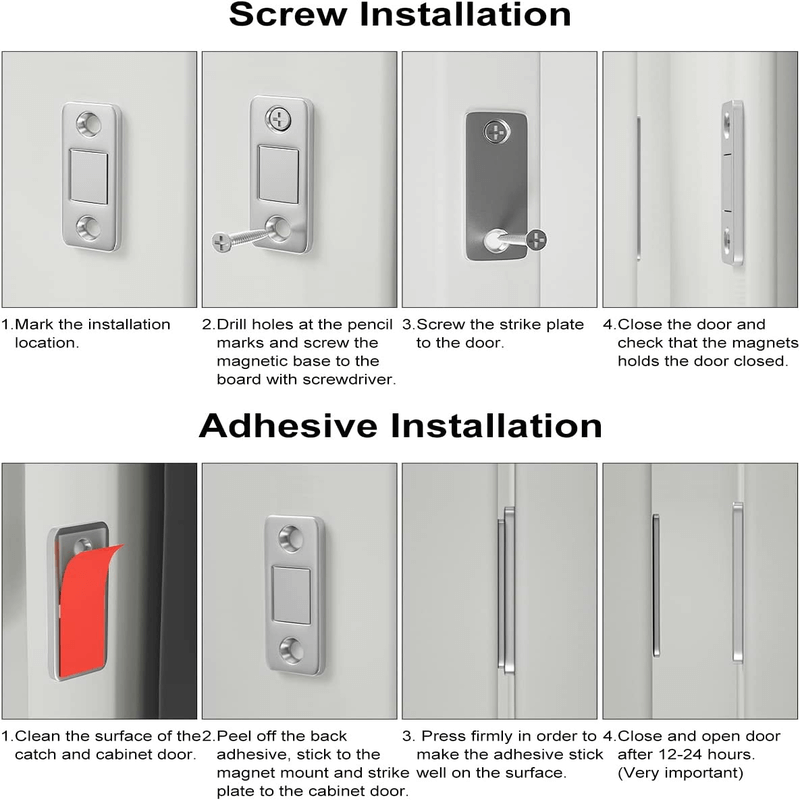 Screw Installation

1.Mark the installation location.

2.Drill holes at the pencil marks and screw the magnetic base to the board with screwdriver.

3.Screw the strike plate to the door.

4.Close the door and check that the magnets holds the door closed.

Adhesive Installation

1.Clean the surface of the catch and cabinet door.

2.Peel off the back adhesive, stick to the magnet mount and strike plate to the cabinet door.

3. Press firmly in order to make the adhesive stick well on the surface.

4.Close and open door after 12-24 hours. (Very important)