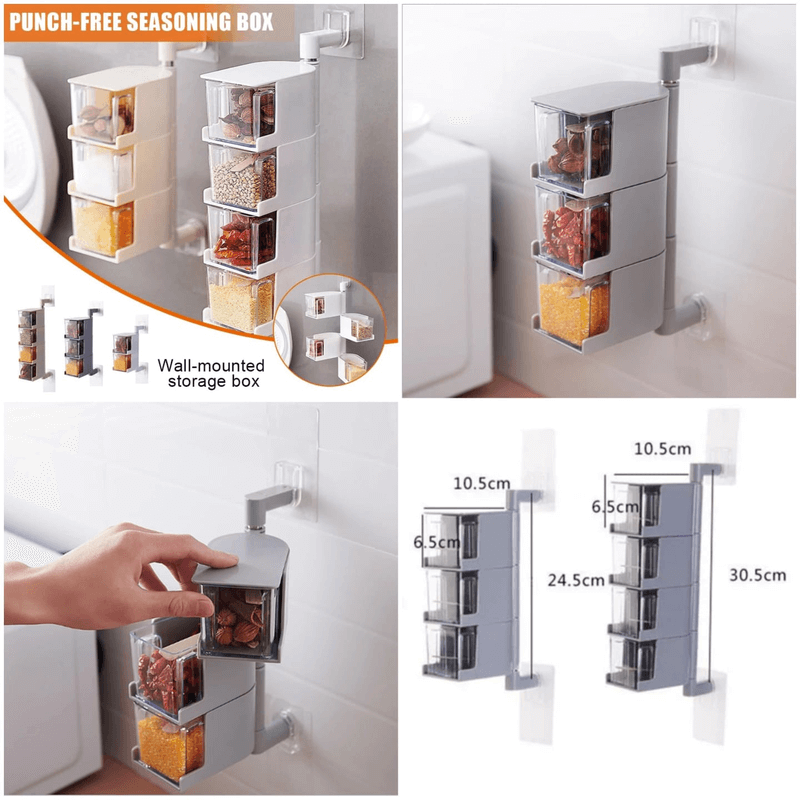 PUNCH-FREE SEASONING BOX

Wall-mounted storage box

10.5cm
6.5cm
24.5cm

10.5cm
6.5cm
30.5cm