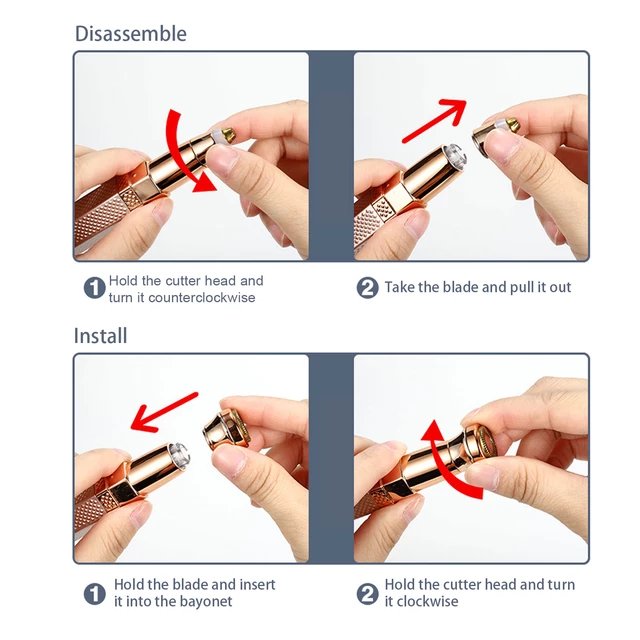 Disassemble

1 Hold the cutter head and turn it counterclockwise

2 Take the blade and pull it out

Install

1 Hold the blade and insert it into the bayonet

2 Hold the cutter head and turn it clockwise