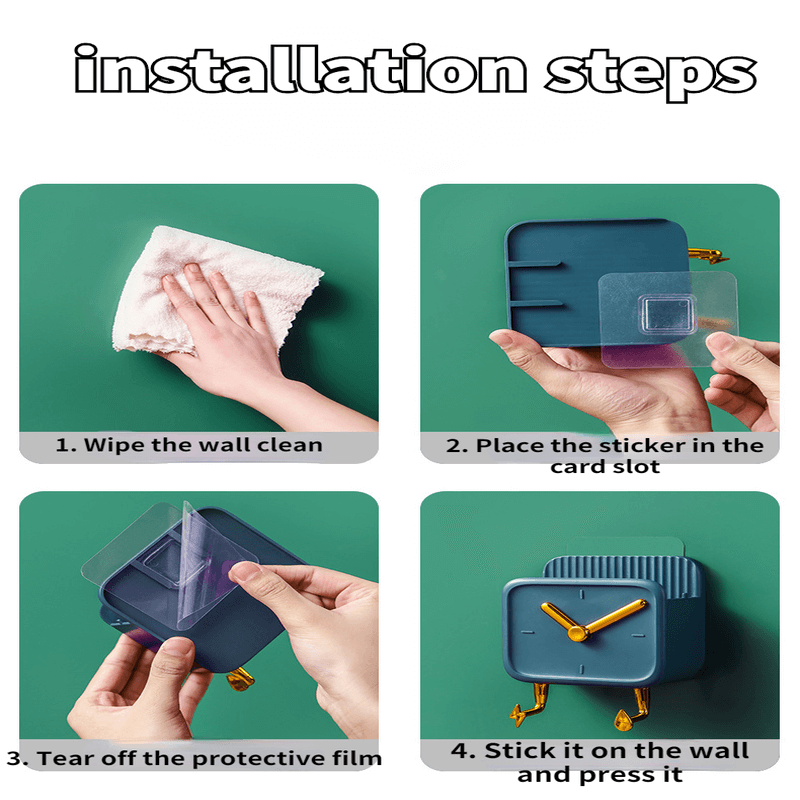 installation steps

1. Wipe the wall clean

2. Place the sticker in the card slot

3. Tear off the protective film

4. Stick it on the wall and press it