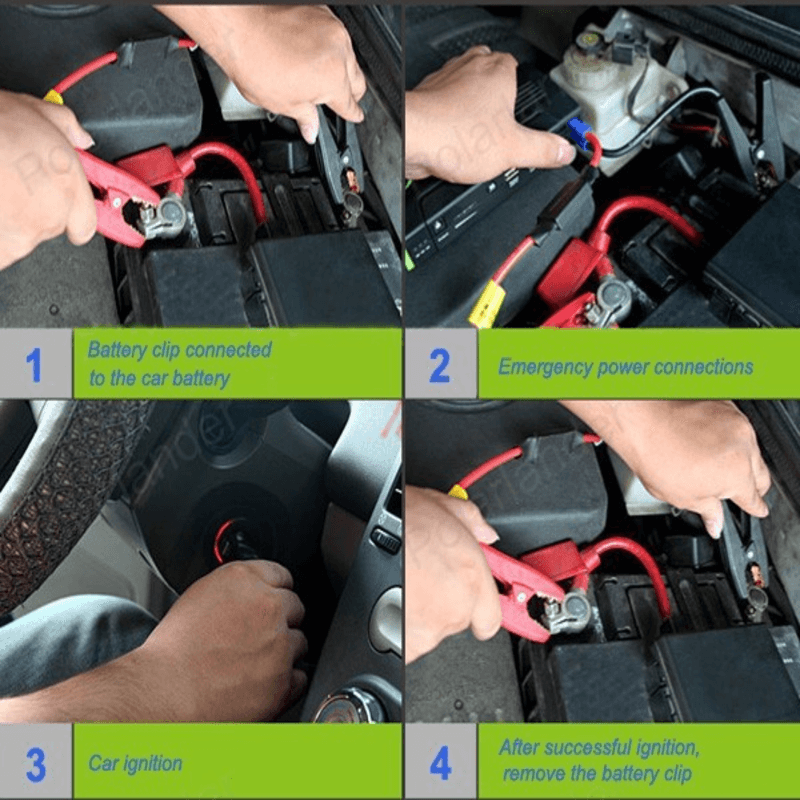 1
Battery clip connected to the car battery

2
Emergency power connections

3
Car ignition

4
After successful ignition, remove the battery clip