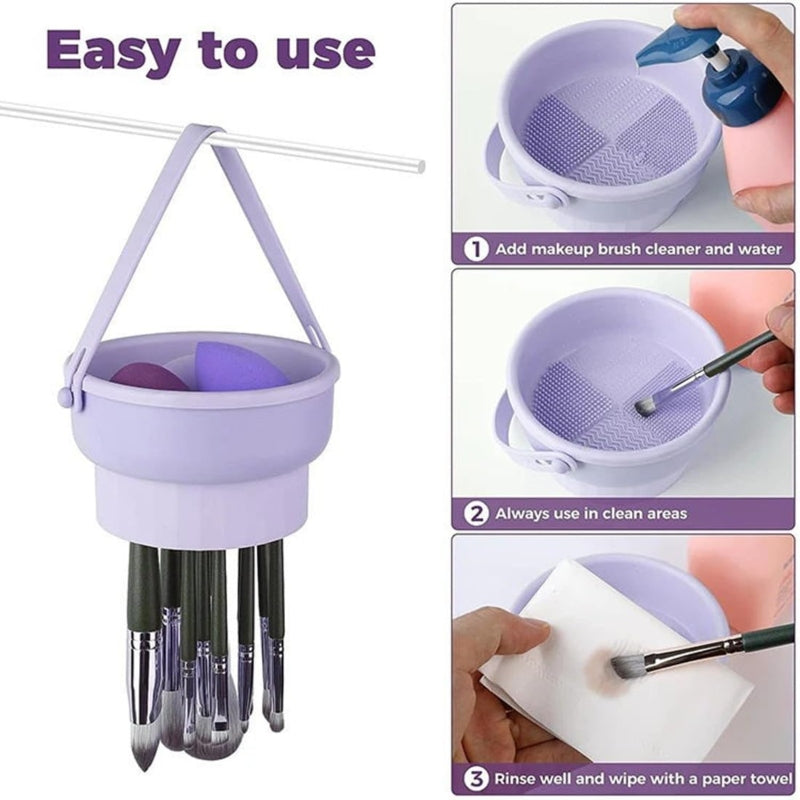 Easy to use

1 Add makeup brush cleaner and water

2 Always use in clean areas

3 Rinse well and wipe with a paper towel