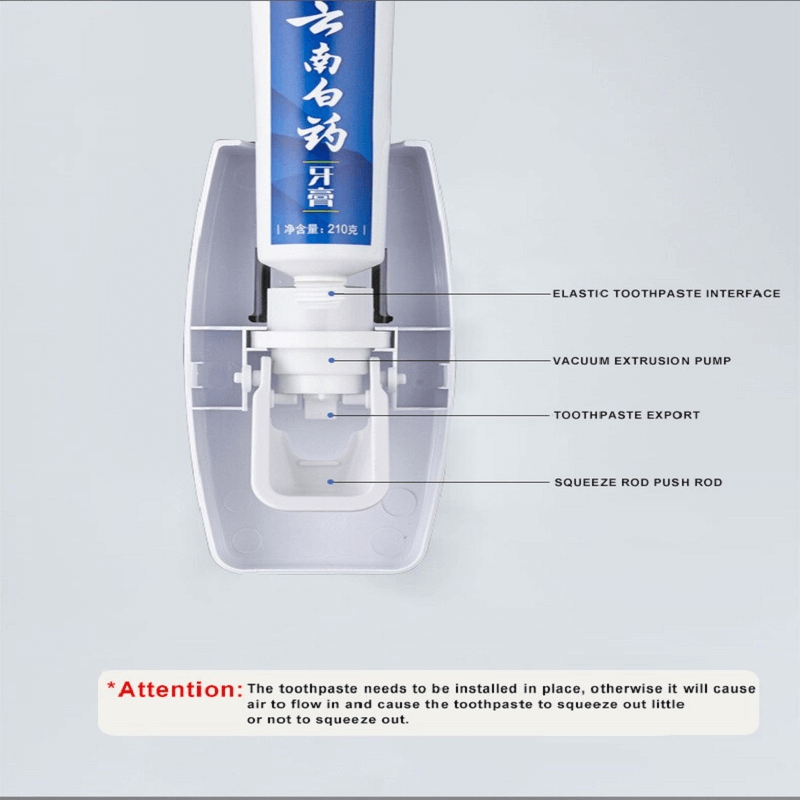 云南白药
牙膏
净含量：210克

ELASTIC TOOTHPASTE INTERFACE

VACUUM EXTRUSION PUMP

TOOTHPASTE EXPORT

SQUEEZE ROD PUSH ROD

*Attention: The toothpaste needs to be installed in place, otherwise it will cause air to flow in and cause the toothpaste to squeeze out little or not to squeeze out.