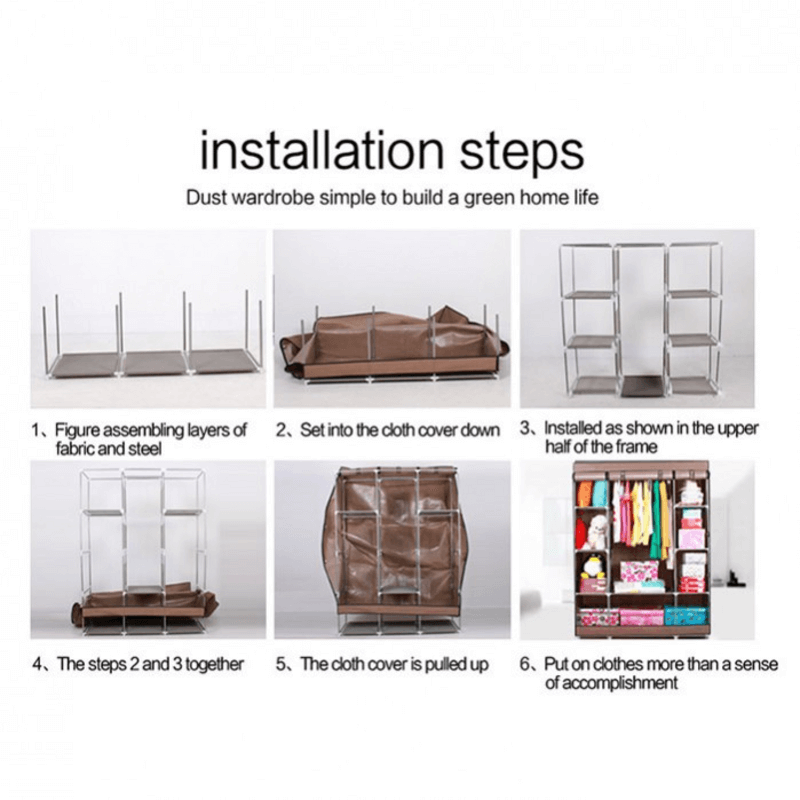 installation steps

Dust wardrobe simple to build a green home life

1、Figure assembling layers of fabric and steel

2、Set into the cloth cover down

3、Installed as shown in the upper half of the frame

4、The steps 2 and 3 together

5、The cloth cover is pulled up

6、Put on clothes more than a sense of accomplishment