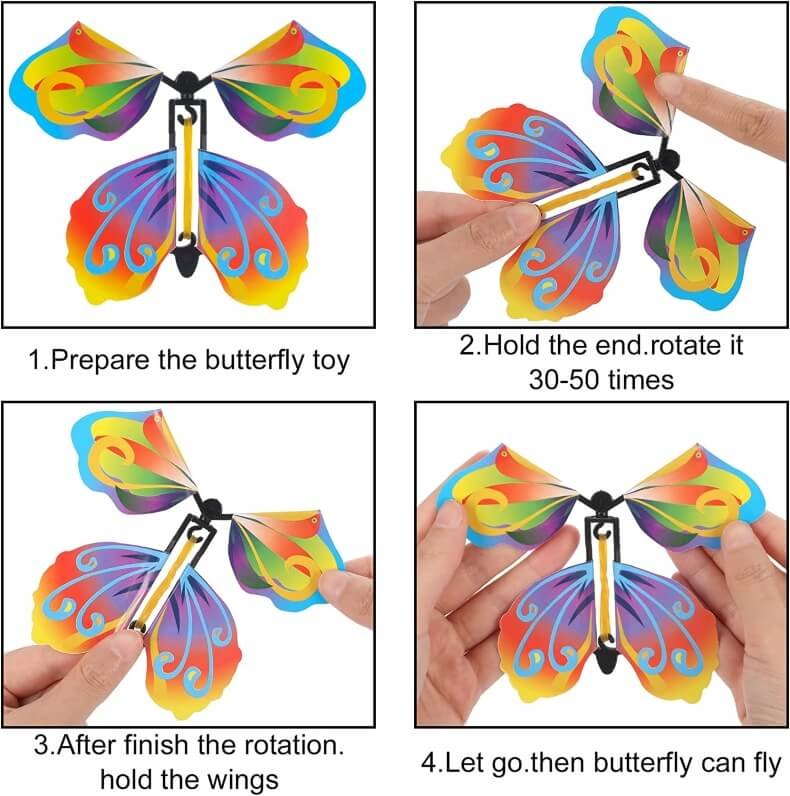 1.Prepare the butterfly toy

2.Hold the end.rotate it 30-50 times

3.After finish the rotation. hold the wings

4.Let go.then butterfly can fly