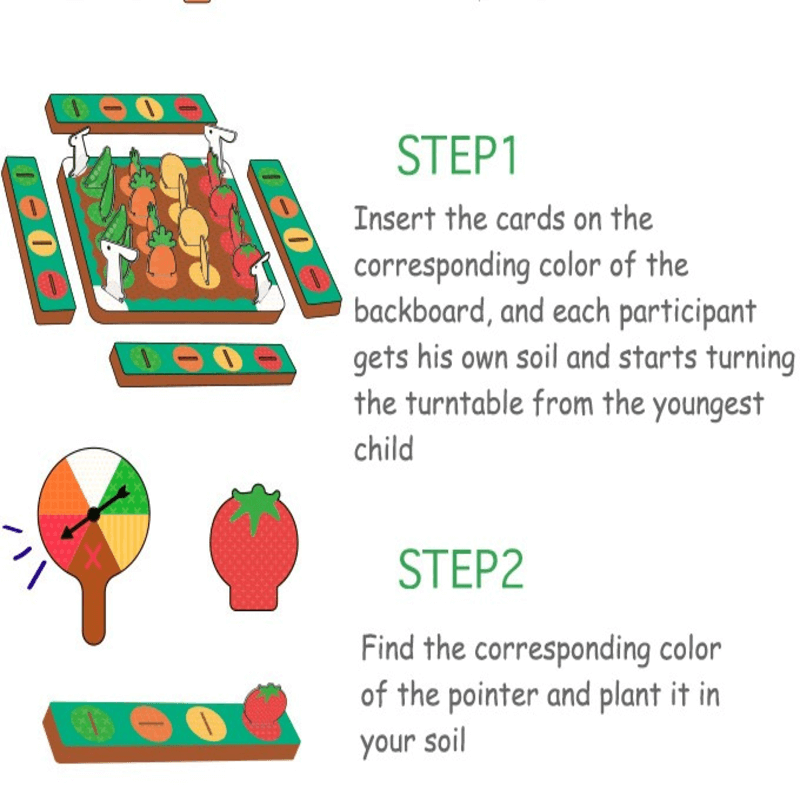 STEP1

Insert the cards on the corresponding color of the backboard, and each participant gets his own soil and starts turning the turntable from the youngest child

STEP2

Find the corresponding color of the pointer and plant it in your soil