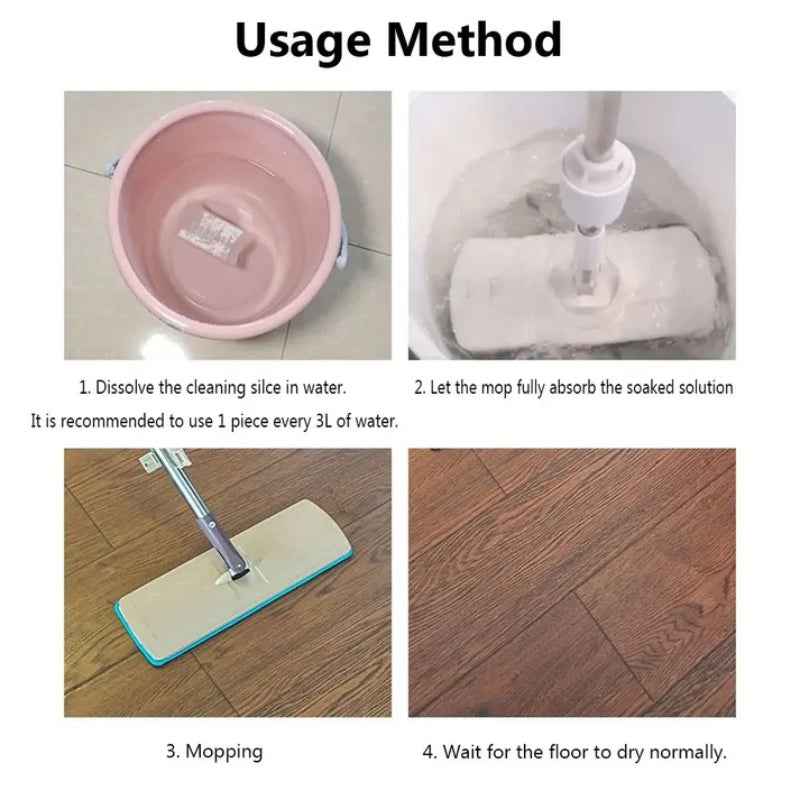 Usage Method

1. Dissolve the cleaning silce in water.
It is recommended to use 1 piece every 3L of water.

2. Let the mop fully absorb the soaked solution

3. Mopping

4. Wait for the floor to dry normally.