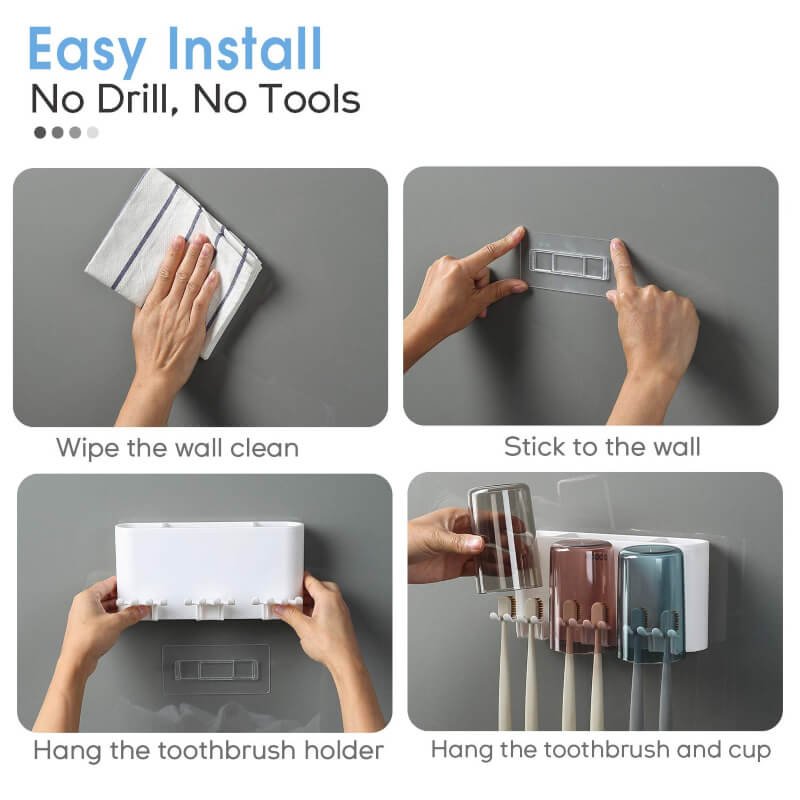 Easy Install
No Drill, No Tools

Wipe the wall clean

Stick to the wall

Hang the toothbrush holder

Hang the toothbrush and cup