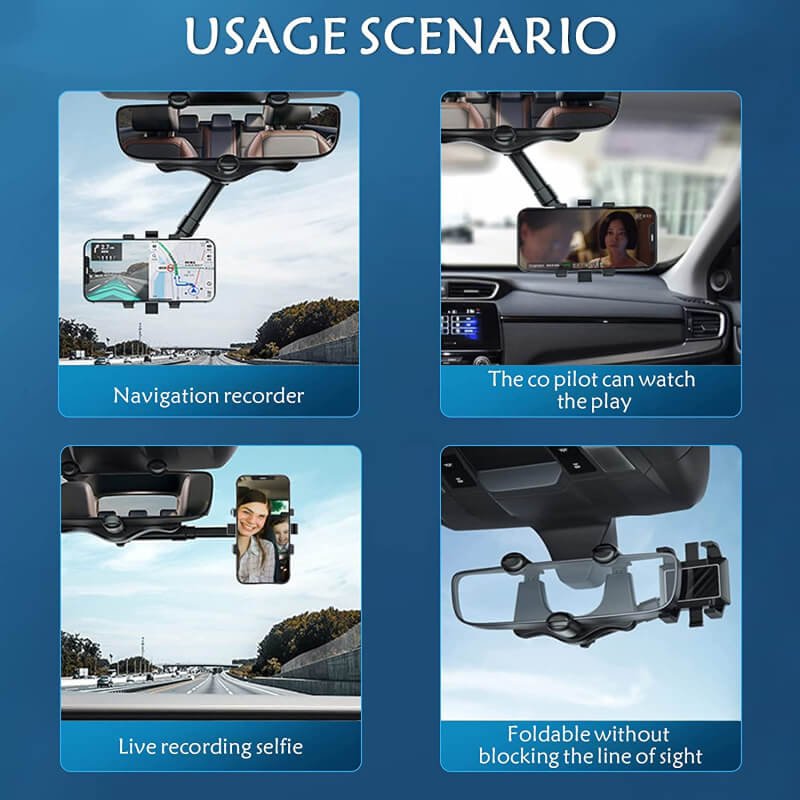 USAGE SCENARIO

Navigation recorder

The co pilot can watch the play

Live recording selfie

Foldable without blocking the line of sight